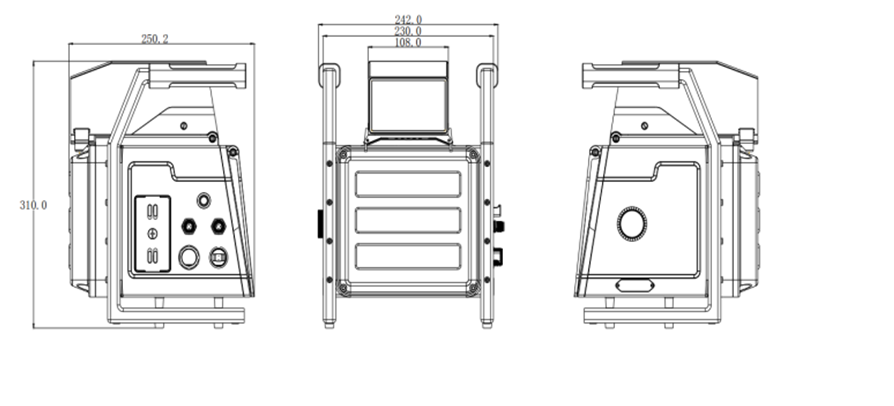 250.2

310.0

242.0
230.0
108.0